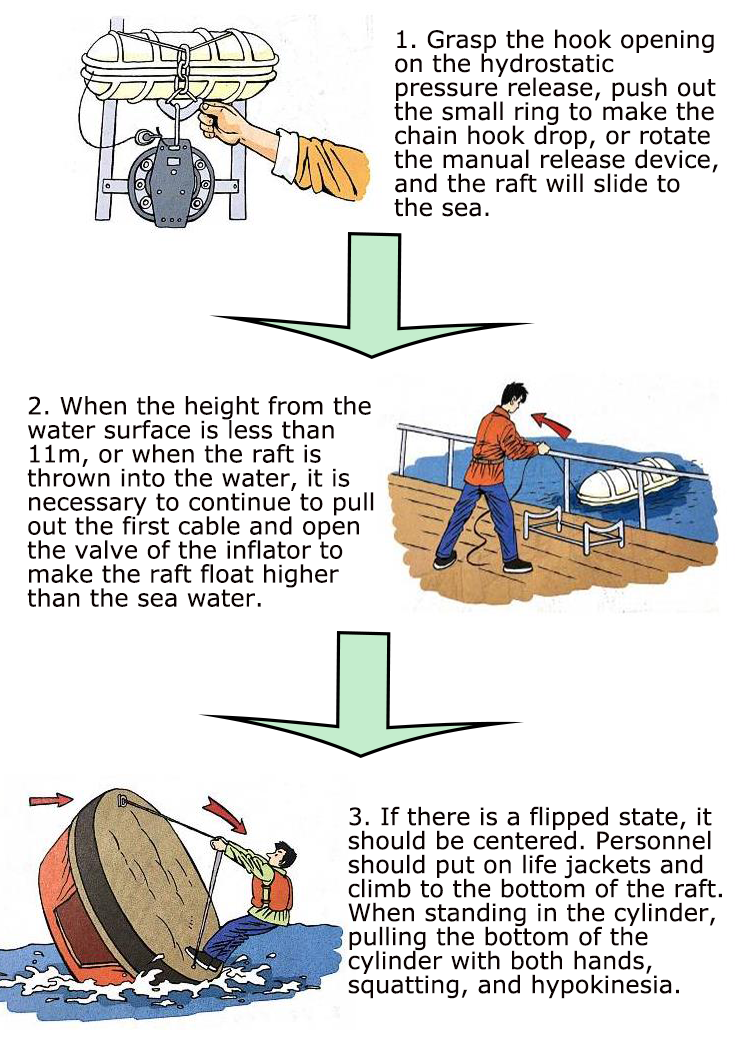 1. Grasp the hook opening on the hydrostatic pressure release, push out the small ring to make the chain hook drop, or rotate the manual release device, and the raft will slide to the sea.

2. When the height from the water surface is less than 11m, or when the raft is thrown into the water, it is necessary to continue to pull out the first cable and open the valve of the inflator to make the raft float higher than the sea water.

3. If there is a flipped state, it should be centered. Personnel should put on life jackets and climb to the bottom of the raft. When standing in the cylinder, pulling the bottom of the cylinder with both hands, squatting, and hypokinesia.